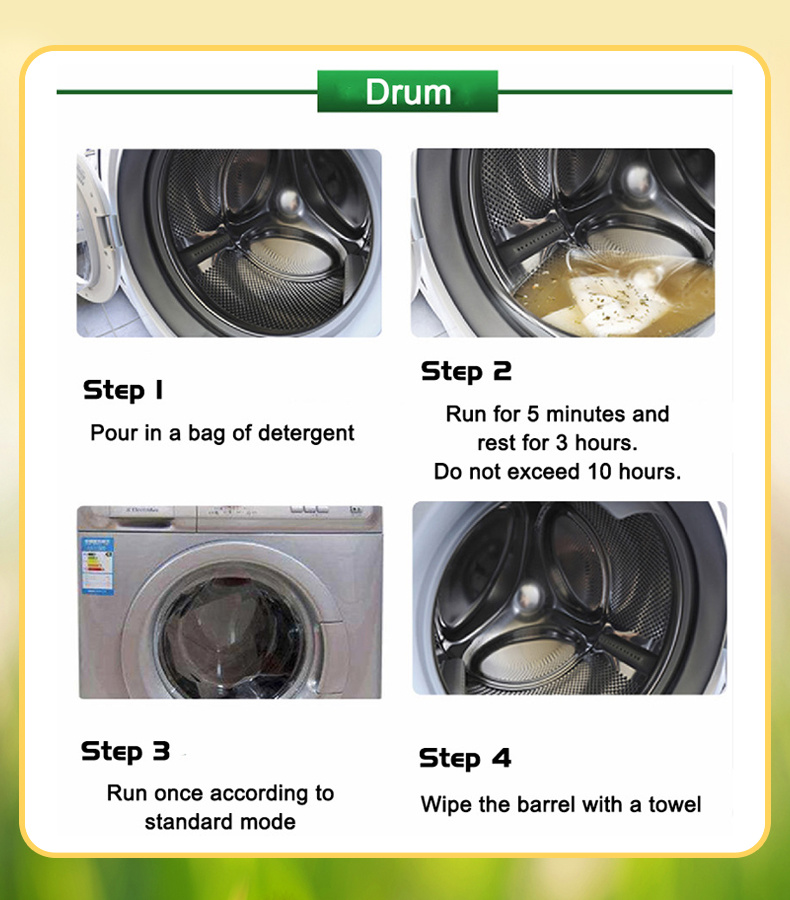 Drum

Step 1

Pour in a bag of detergent

Step 2

Run for 5 minutes and rest for 3 hours. Do not exceed 10 hours.

Electrolux

Step 3

Run once according to standard mode

Step 4

Wipe the barrel with a towel